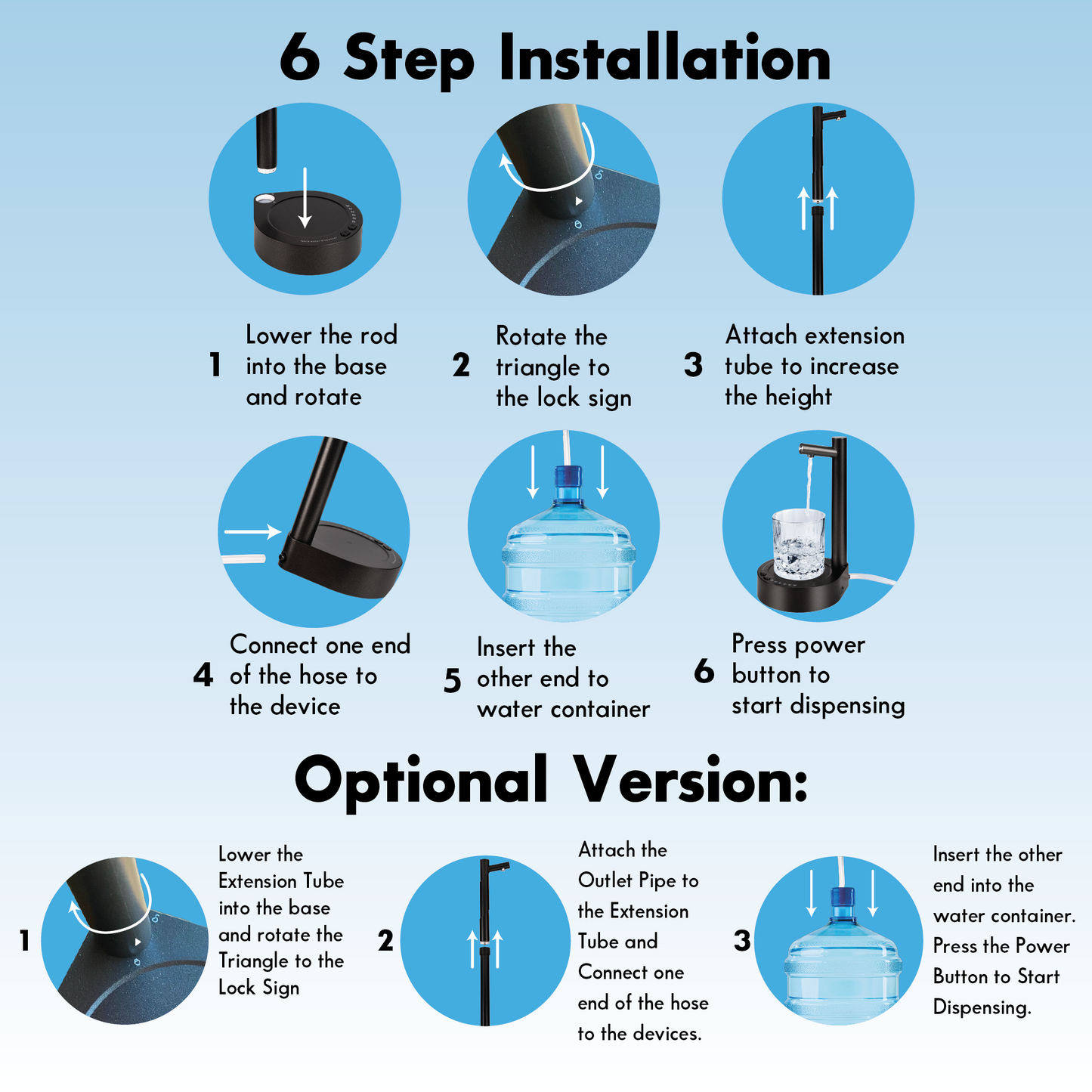 6 Step Installation

1 Lower the rod into the base and rotate

2 Rotate the triangle to the lock sign

3 Attach extension tube to increase the height

4 Connect one end of the hose to the device

5 Insert the other end to water container

6 Press power button to start dispensing

Optional Version:

1 Lower the Extension Tube into the base and rotate the Triangle to the Lock Sign

2 Attach the Outlet Pipe to the Extension Tube and Connect one end of the hose to the devices.

3 Insert the other end into the water container. Press the Power Button to Start Dispensing.