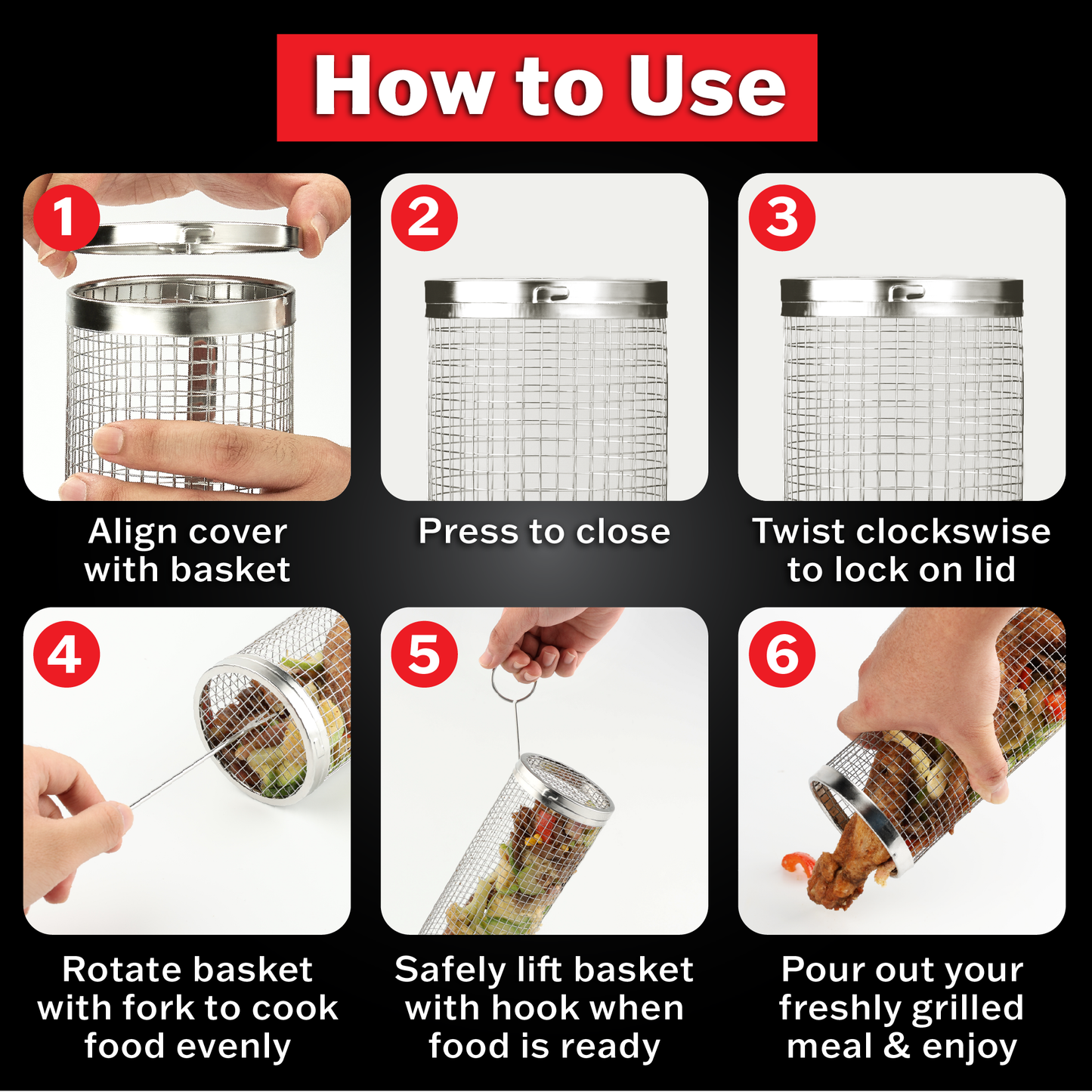 How to Use

1
Align cover with basket

2
Press to close

3
Twist clockswise to lock on lid

4
Rotate basket with fork to cook food evenly

5
Safely lift basket with hook when food is ready

6
Pour out your freshly grilled meal & enjoy