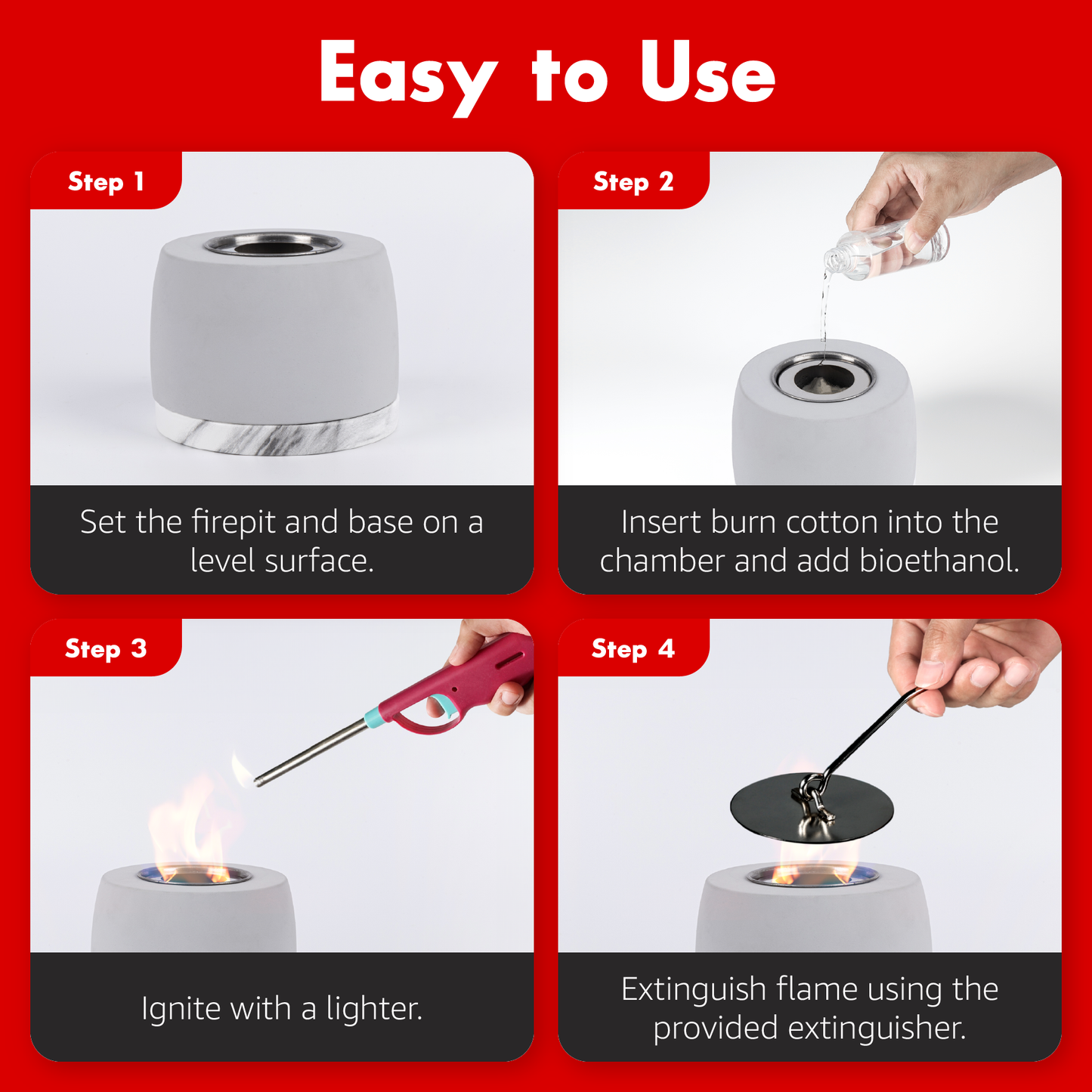 Easy to Use

Step 1

Set the firepit and base on a level surface.

Step 2

Insert burn cotton into the chamber and add bioethanol.

Step 3

Ignite with a lighter.

Step 4

Extinguish flame using the provided extinguisher.